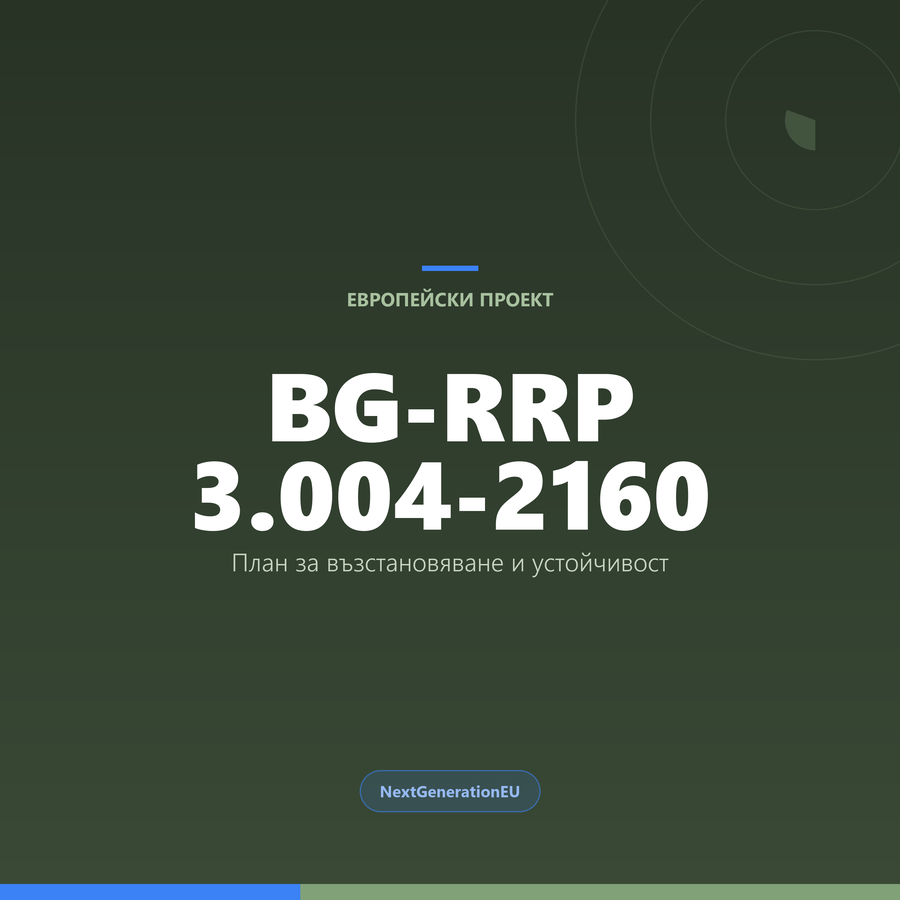 ЕВРОПЕЙСКИ ПРОЕКТ

BG-RRP
3.004-2160

План за възстановяване и устойчивост

NextGenerationEU